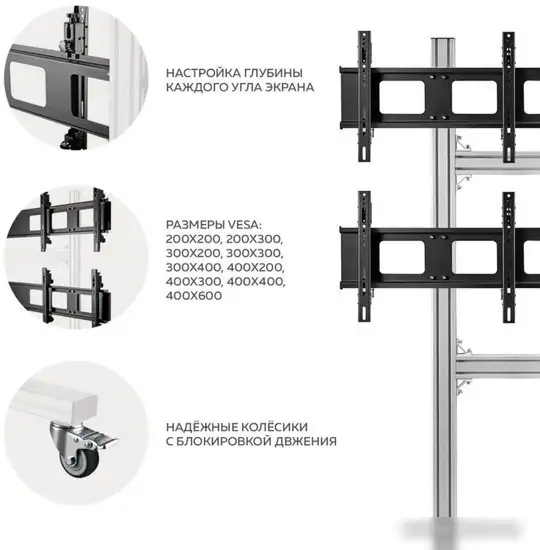 НАСТРОЙКА ГЛУБИНЫ КАЖДОГО УГЛА ЭКРАНА

РАЗМЕРЫ VESA: 200X200, 200X300, 300X200, 300X300, 300X400, 400X200, 400X300, 400X400, 400X600

НАДЁЖНЫЕ КОЛЁСИКИ С БЛОКИРОВКОЙ ДВЖЕНИЯ