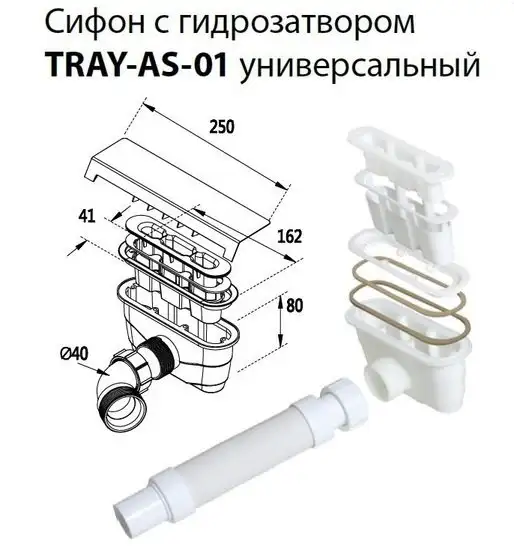 Сифон с гидрозатвором
TRAY-AS-01 универсальный

250

41

162

80

Ø40