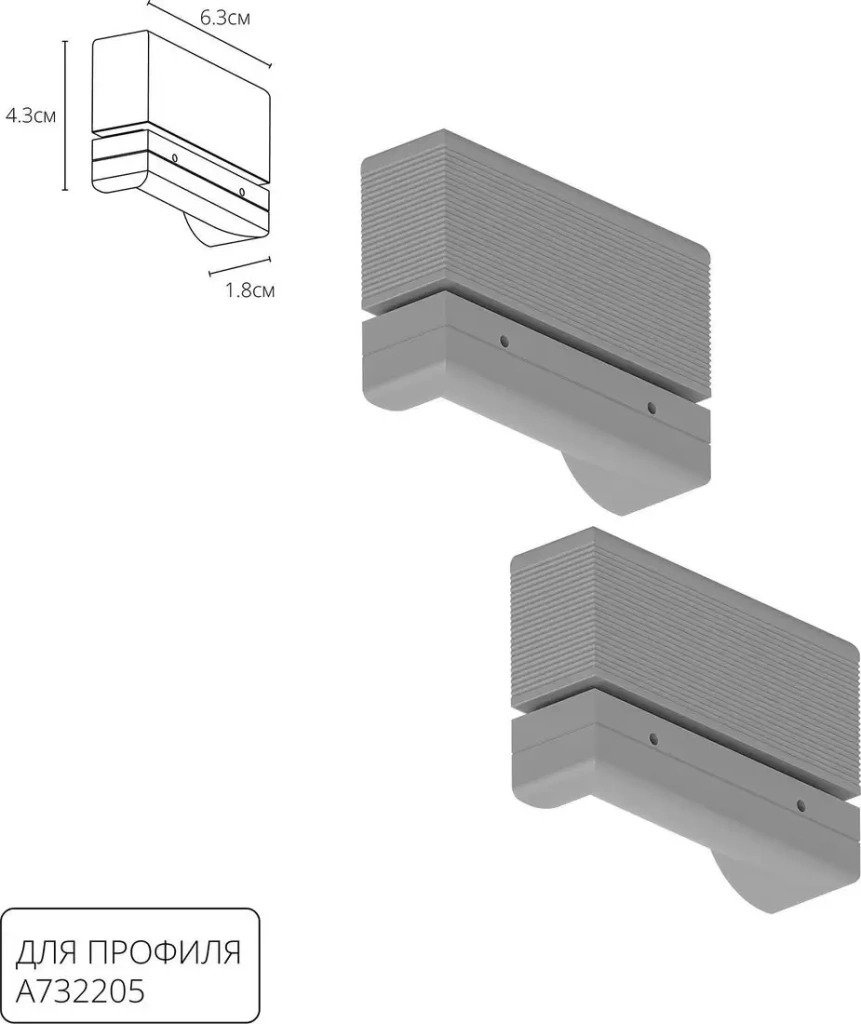 6.3см

4.3см

1.8см

ДЛЯ ПРОФИЛЯ
A732205