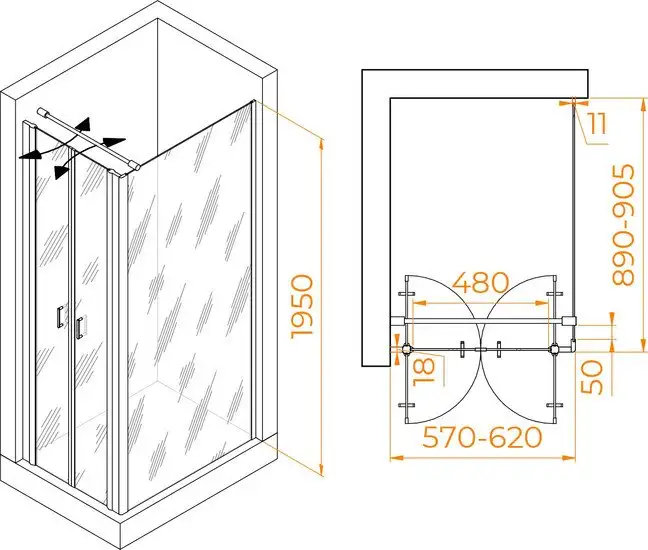 1950

11

890-905

480

18

50

570-620