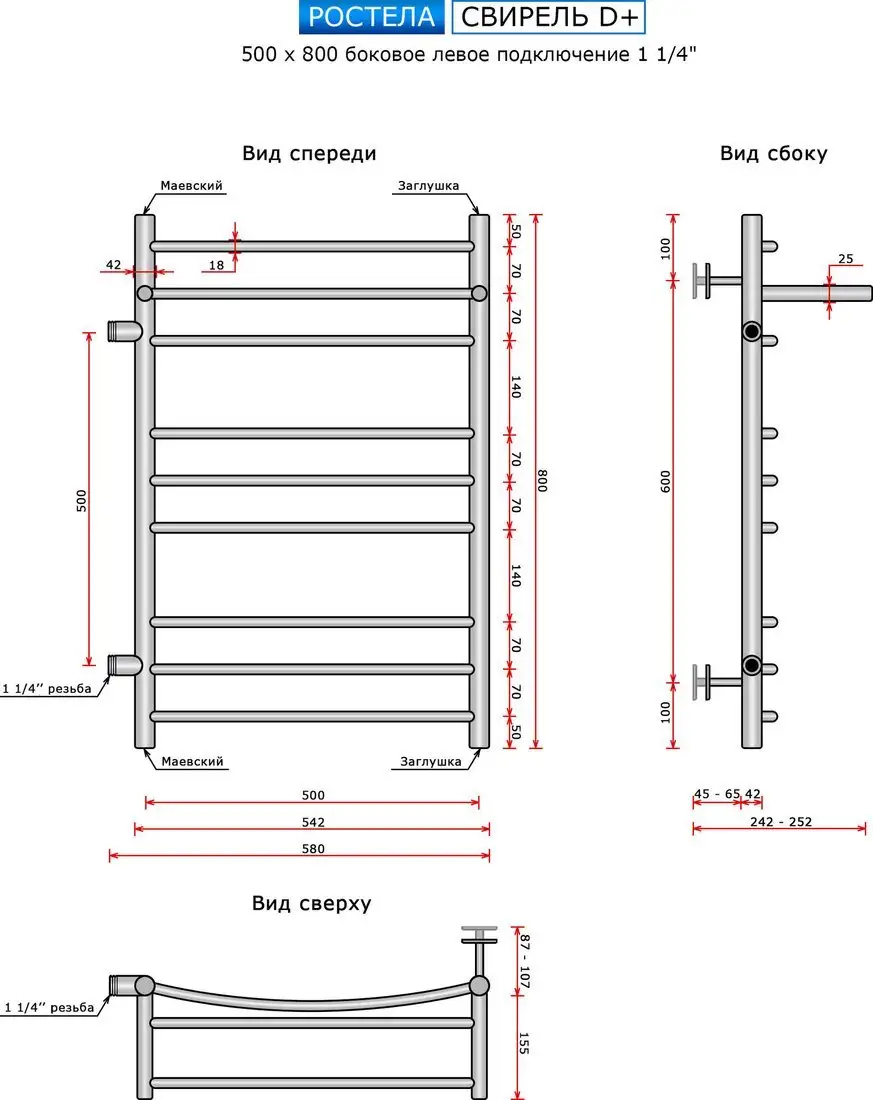 РОСТЕЛА СВИРЕЛЬ D+
500 x 800 боковое левое подключение 1 1/4"

Вид спереди

Маевский
Заглушка
42
18
50
70
70
140
70
70
140
70
70
50
800
500
1 1/4'' резьба
Маевский
Заглушка
500
542
580

Вид сбоку

100
25
600
100
45 - 65
42
242 - 252

Вид сверху

1 1/4'' резьба
87 - 107
155