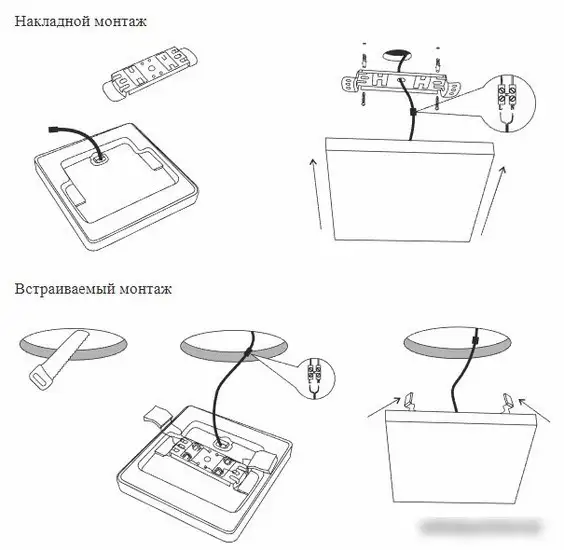 Накладной монтаж

Встраиваемый монтаж