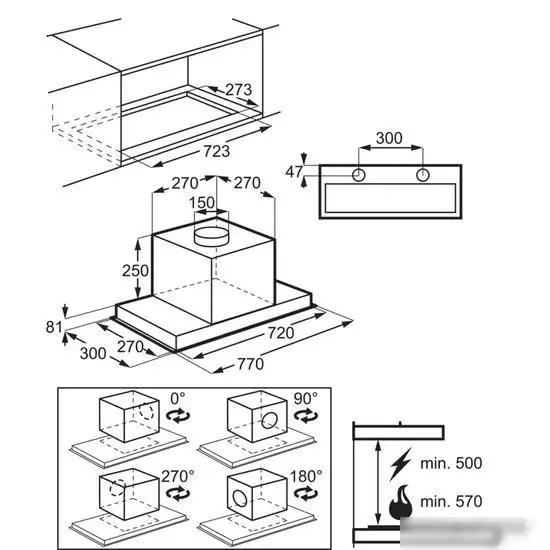 273
723
300
47
270
270
150
250
81
300
270
720
770
0°
90°
270°
180°
min. 500
min. 570