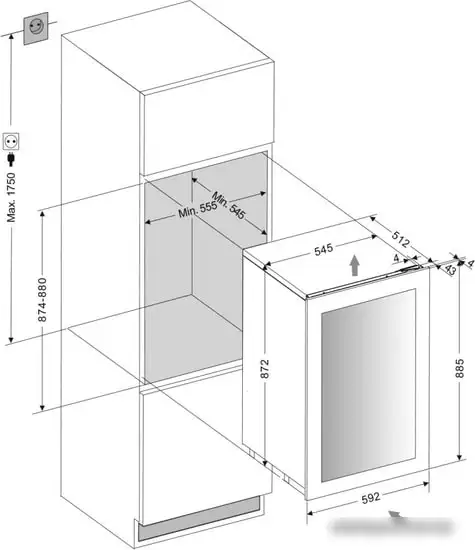 Max. 1750
874-880
Min. 555
Min. 545
545
512
4
43
4
872
885
592