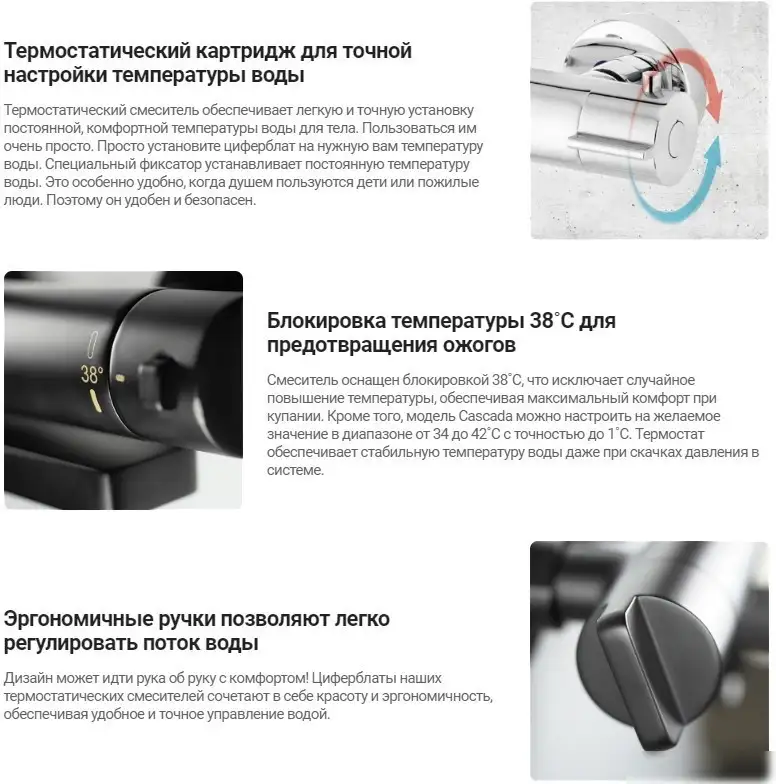 Термостатический картридж для точной настройки температуры воды

Термостатический смеситель обеспечивает легкую и точную установку постоянной, комфортной температуры воды для тела. Пользоваться им очень просто. Просто установите циферблат на нужную вам температуру воды. Специальный фиксатор устанавливает постоянную температуру воды. Это особенно удобно, когда душем пользуются дети или пожилые люди. Поэтому он удобен и безопасен.

38°

Блокировка температуры 38°C для предотвращения ожогов

Смеситель оснащен блокировкой 38°C, что исключает случайное повышение температуры, обеспечивая максимальный комфорт при купании. Кроме того, модель Cascada можно настроить на желаемое значение в диапазоне от 34 до 42°C с точностью до 1°C. Термостат обеспечивает стабильную температуру воды даже при скачках давления в системе.

Эргономичные ручки позволяют легко регулировать поток воды

Дизайн может идти рука об руку с комфортом! Циферблаты наших термостатических смесителей сочетают в себе красоту и эргономичность, обеспечивая удобное и точное управление водой.