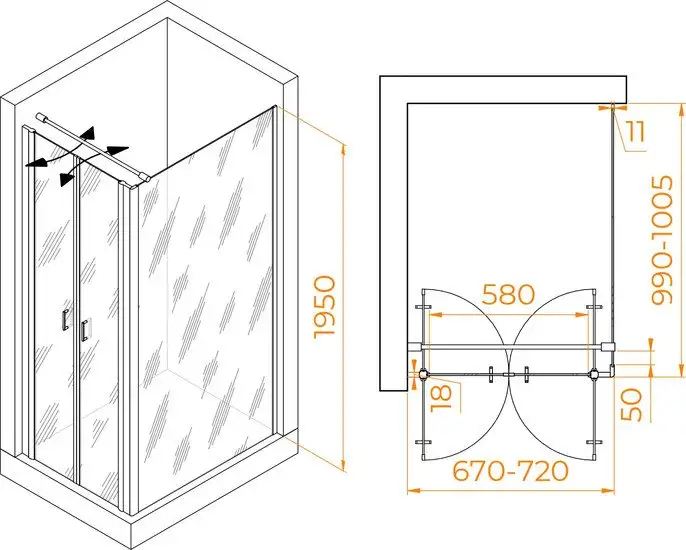 1950

11

990-1005

580

18

50

670-720