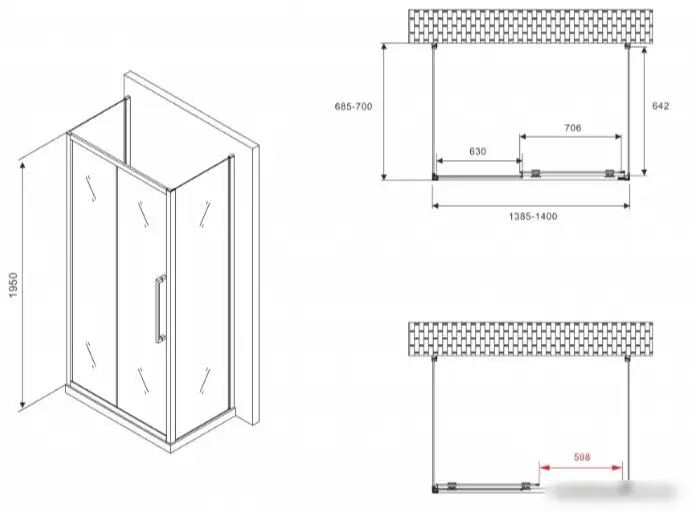 1950

685-700

642

706

630

1385-1400

598