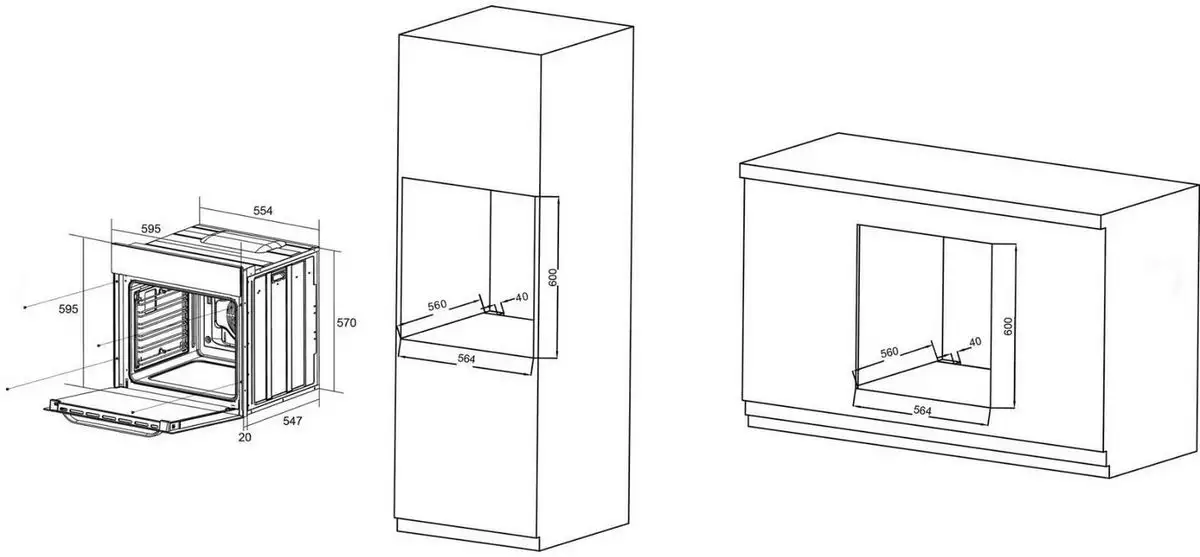 554
595
595
570
20
547
600
560
40
564
600
560
40
564