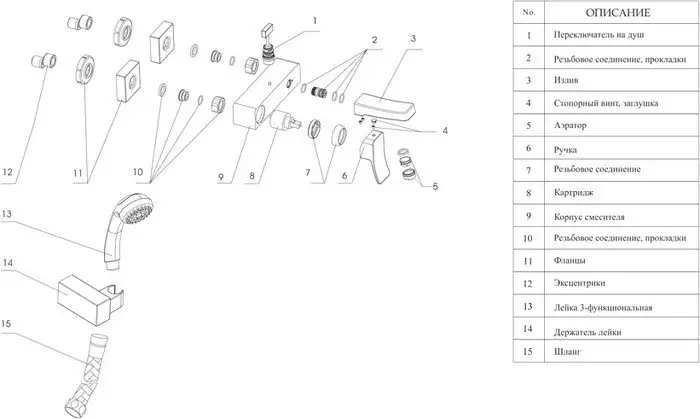 1

2

3

4

5

6

7

8

9

10

11

12

13

14

15

| No. | ОПИСАНИЕ |
|---|---|
| 1 | Переключатель на душ |
| 2 | Резьбовое соединение, прокладки |
| 3 | Излив |
| 4 | Стопорный винт, заглушка |
| 5 | Аэратор |
| 6 | Ручка |
| 7 | Резьбовое соединение |
| 8 | Картридж |
| 9 | Корпус смесителя |
| 10 | Резьбовое соединение, прокладки |
| 11 | Фланцы |
| 12 | Эксцентрики |
| 13 | Лейка 3-функциональная |
| 14 | Держатель лейки |
| 15 | Шланг |