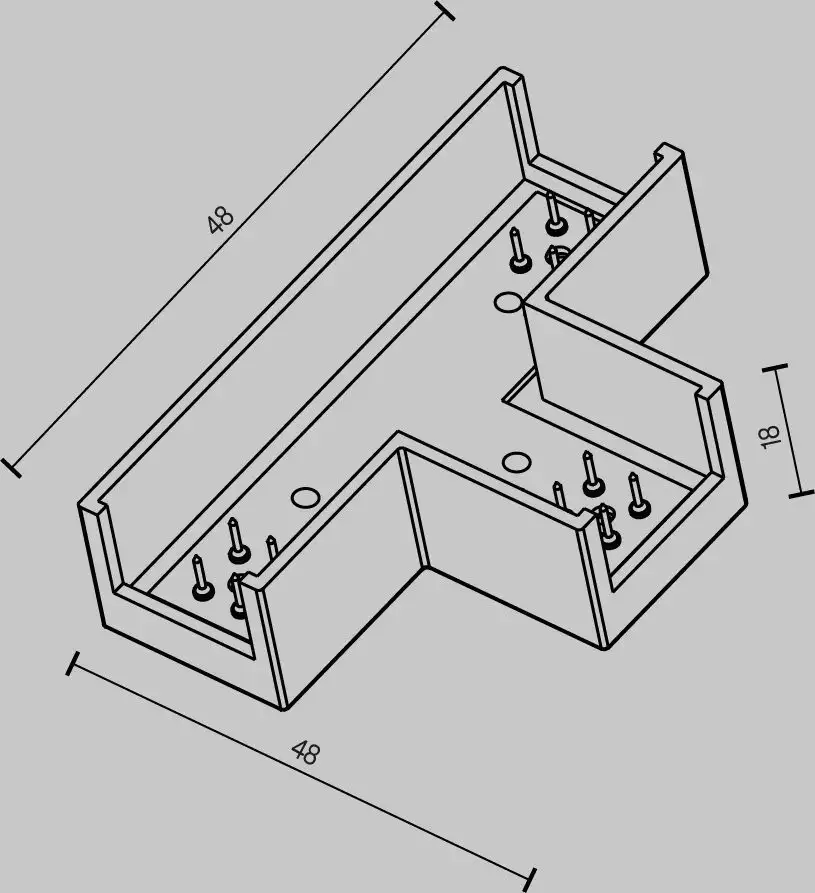 48

18

48