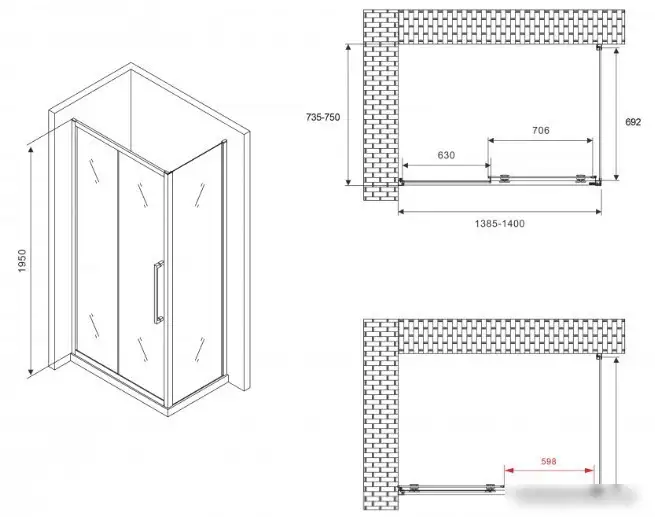 1950

735-750

706

692

630

1385-1400

598