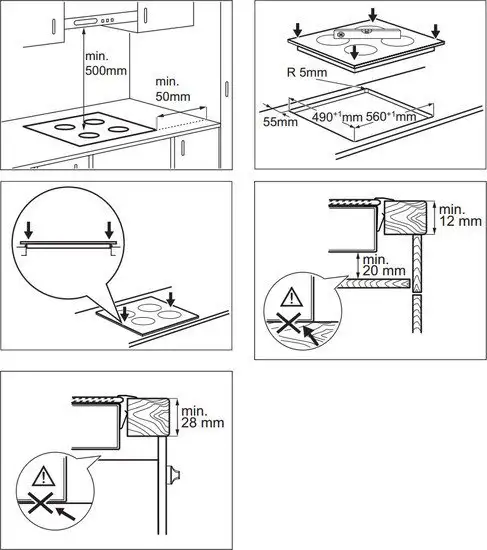 min.
500mm

min.
50mm

R 5mm

55mm

$490^{+1}$mm

$560^{+1}$mm

min.
12 mm

min.
20 mm

min.
28 mm