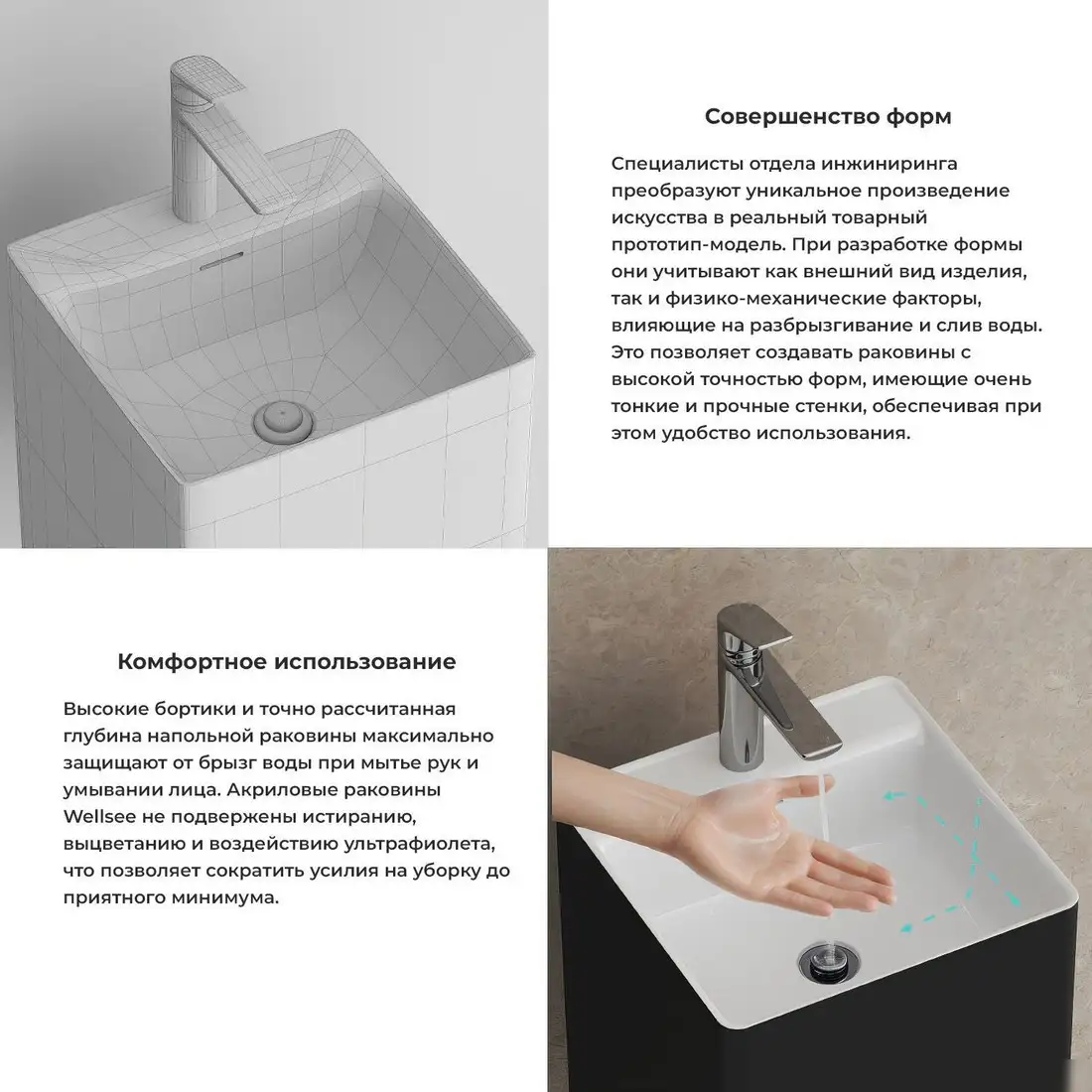 Совершенство форм

Специалисты отдела инжиниринга преобразуют уникальное произведение искусства в реальный товарный прототип-модель. При разработке формы они учитывают как внешний вид изделия, так и физико-механические факторы, влияющие на разбрызгивание и слив воды. Это позволяет создавать раковины с высокой точностью форм, имеющие очень тонкие и прочные стенки, обеспечивая при этом удобство использования.

Комфортное использование

Высокие бортики и точно рассчитанная глубина напольной раковины максимально защищают от брызг воды при мытье рук и умывании лица. Акриловые раковины Wellsee не подвержены истиранию, выцветанию и воздействию ультрафиолета, что позволяет сократить усилия на уборку до приятного минимума.