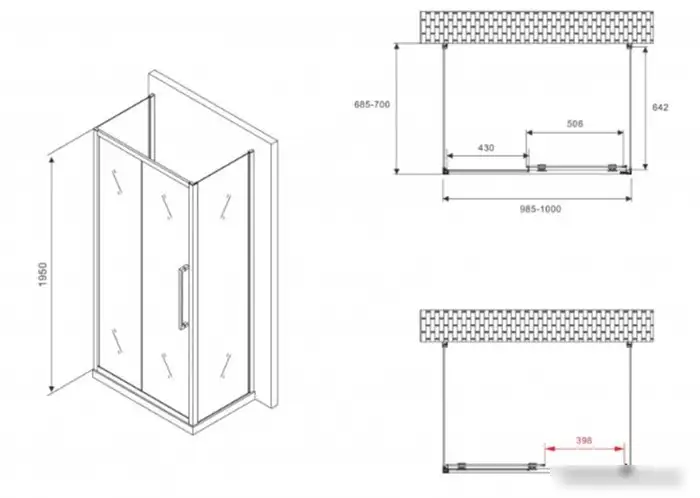 1950

685-700

642

506

430

985-1000

398