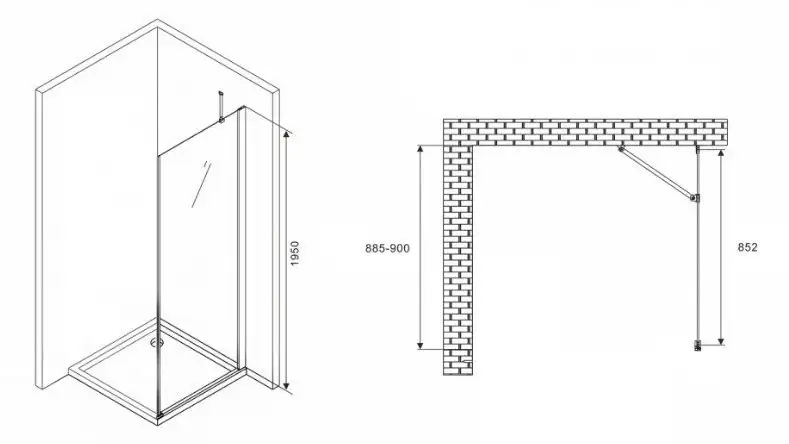 1950

885-900

852