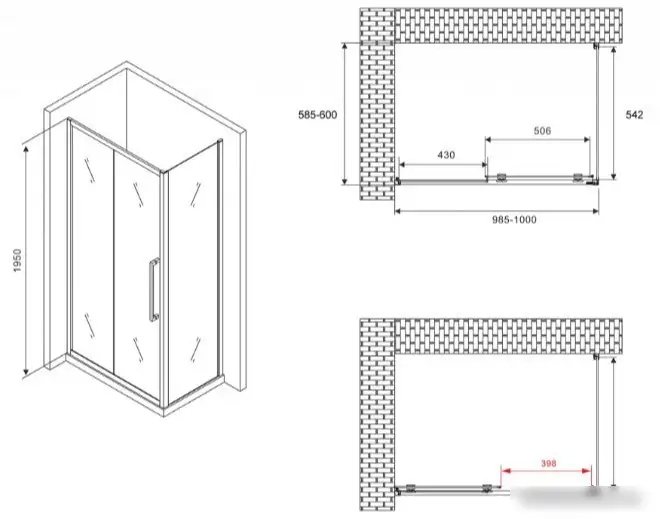 1950

585-600

542

506

430

985-1000

398