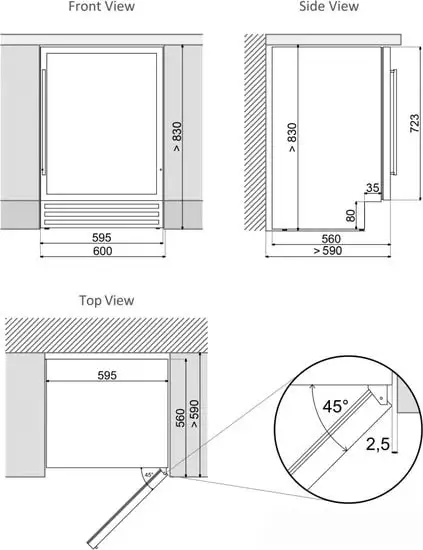 Front View

> 830

595
600

Side View

> 830

723

35

80

560
> 590

Top View

595

560

> 590

45°

45°

2,5