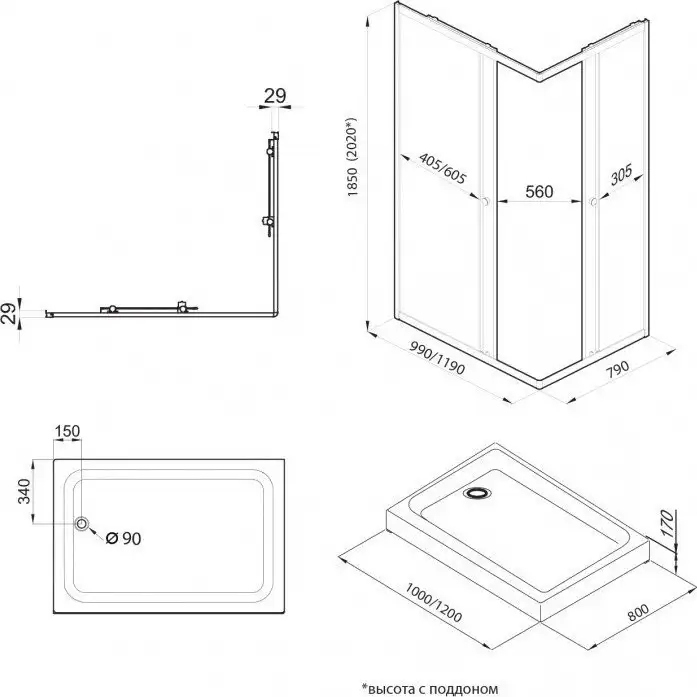 29
29
1850 (2020*)
405/605
560
305
990/1190
790
150
340
Ø 90
170
1000/1200
800
*высота с поддоном