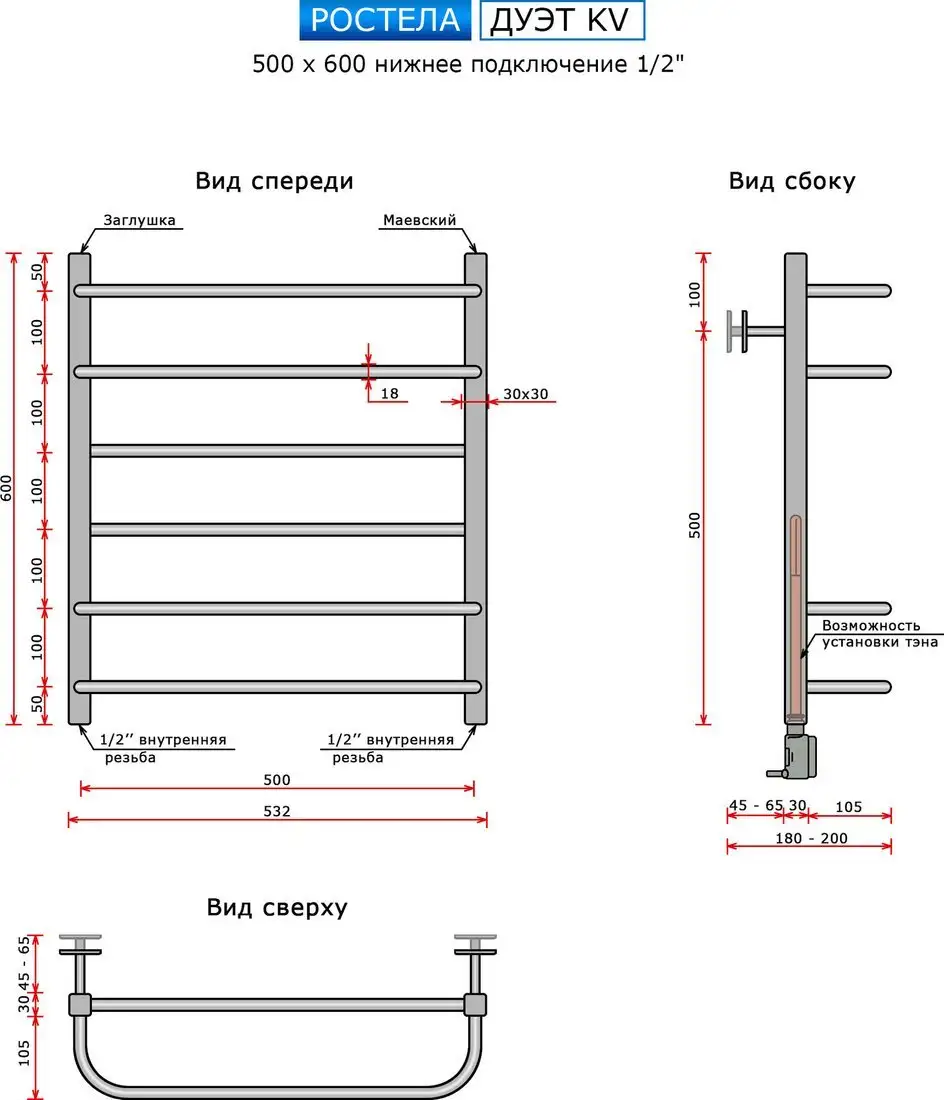 РОСТЕЛА ДУЭТ KV

500 x 600 нижнее подключение 1/2"

Вид спереди

Заглушка

Маевский

600

50

100

100

100

100

100

50

18

30x30

1/2'' внутренняя резьба

1/2'' внутренняя резьба

500

532

Вид сбоку

100

500

Возможность установки тэна

45 - 65

30

105

180 - 200

Вид сверху

45 - 65

30

105