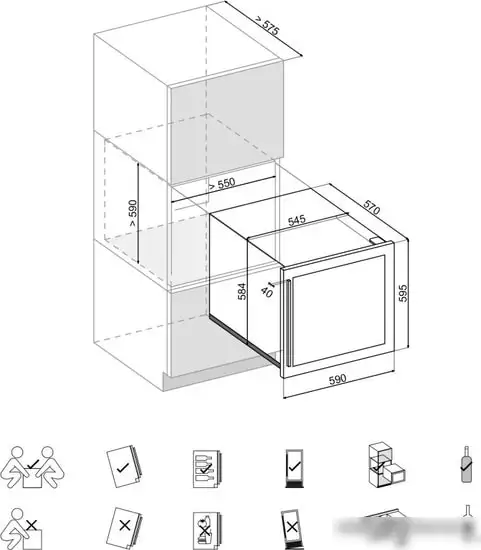 > 575
> 550
> 590
570
545
584
40
595
590