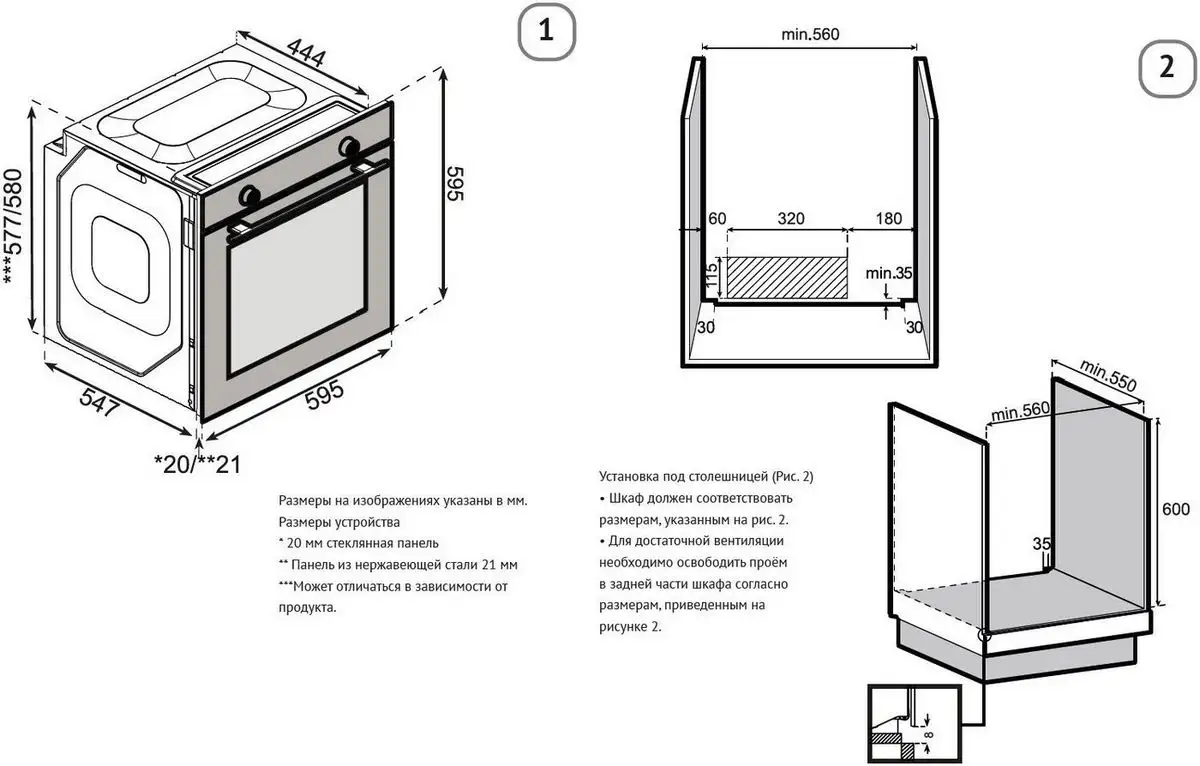 1

444

595

***577/580

547

595

*20/**21

Размеры на изображениях указаны в мм.
Размеры устройства
* 20 мм стеклянная панель
** Панель из нержавеющей стали 21 мм
***Может отличаться в зависимости от продукта.

2

min.560

60

320

180

115

min.35

30

30

Установка под столешницей (Рис. 2)
• Шкаф должен соответствовать размерам, указанным на рис. 2.
• Для достаточной вентиляции необходимо освободить проём в задней части шкафа согласно размерам, приведенным на рисунке 2.

min.550

min.560

600

35

8