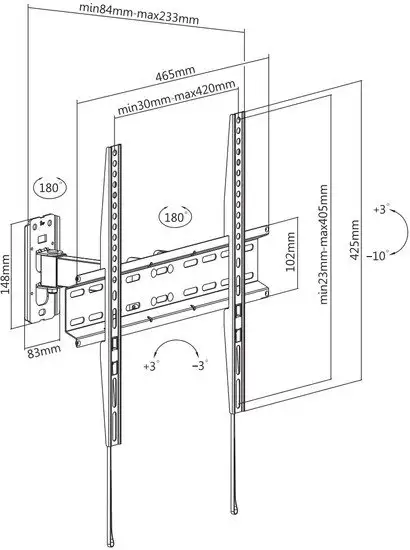 min84mm-max233mm

465mm

min30mm-max420mm

180°

180°

148mm

83mm

102mm

min23mm-max405mm

425mm

+3°

−10°

+3°

−3°