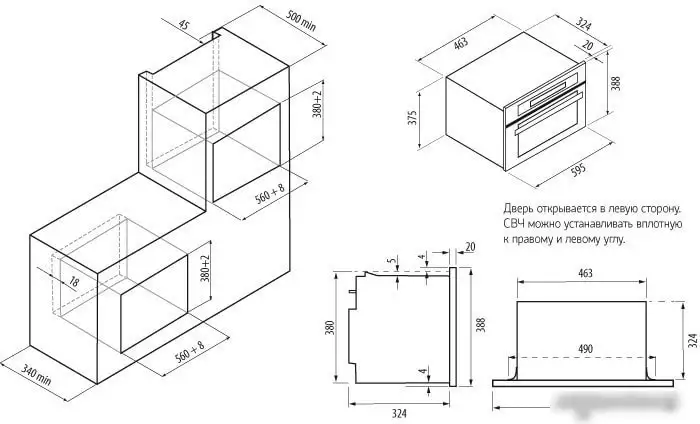 45
500 min
380+2
560 + 8
18
380+2
560 + 8
340 min
463
324
20
388
375
595
Дверь открывается в левую сторону. СВЧ можно устанавливать вплотную к правому и левому углу.
20
5
4
380
388
4
324
463
490
324