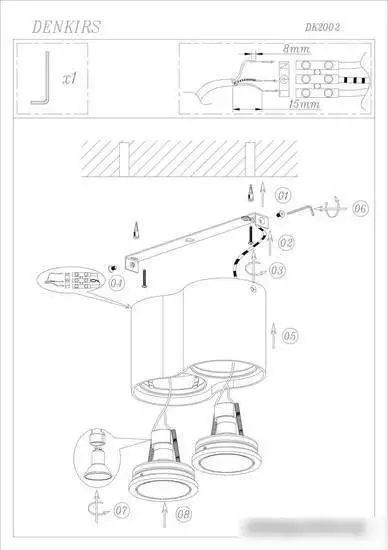 DENKIRS

DK2002

x1

8mm

15mm

01

06

02

03

04

05

07

08