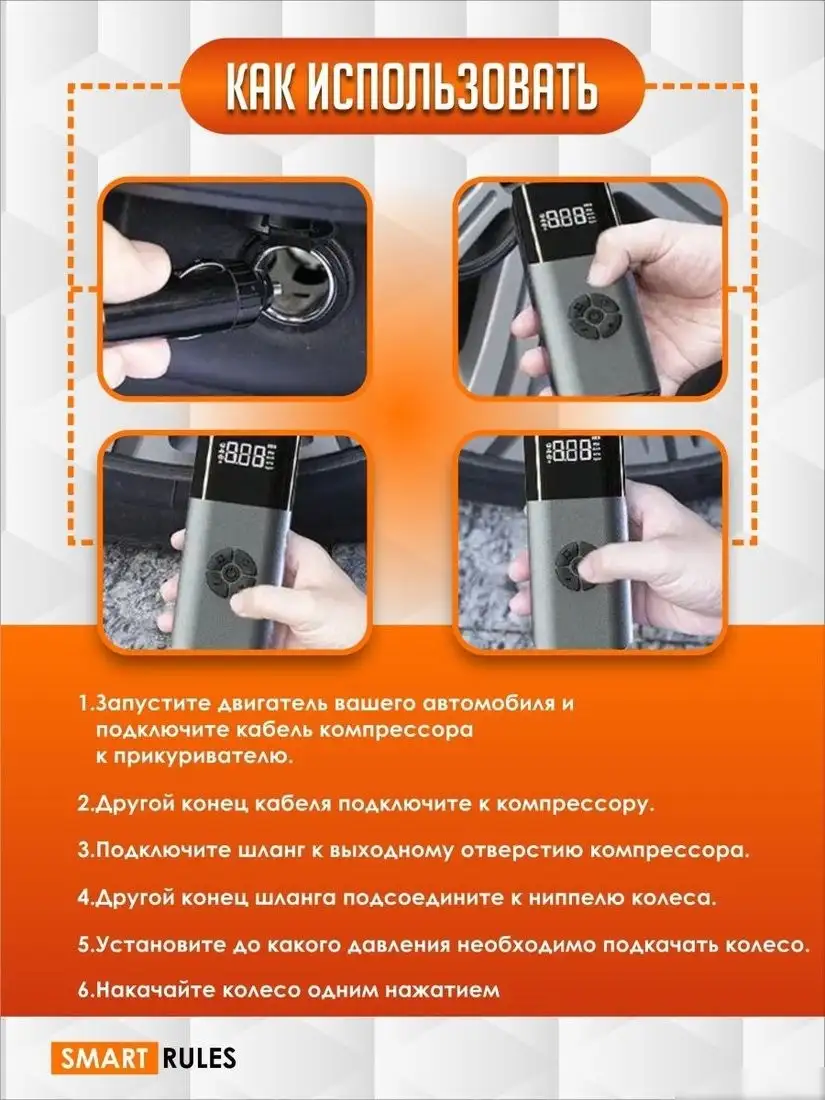 КАК ИСПОЛЬЗОВАТЬ

888

888

888

1.Запустите двигатель вашего автомобиля и подключите кабель компрессора к прикуривателю.

2.Другой конец кабеля подключите к компрессору.

3.Подключите шланг к выходному отверстию компрессора.

4.Другой конец шланга подсоедините к ниппелю колеса.

5.Установите до какого давления необходимо подкачать колесо.

6.Накачайте колесо одним нажатием

SMART RULES