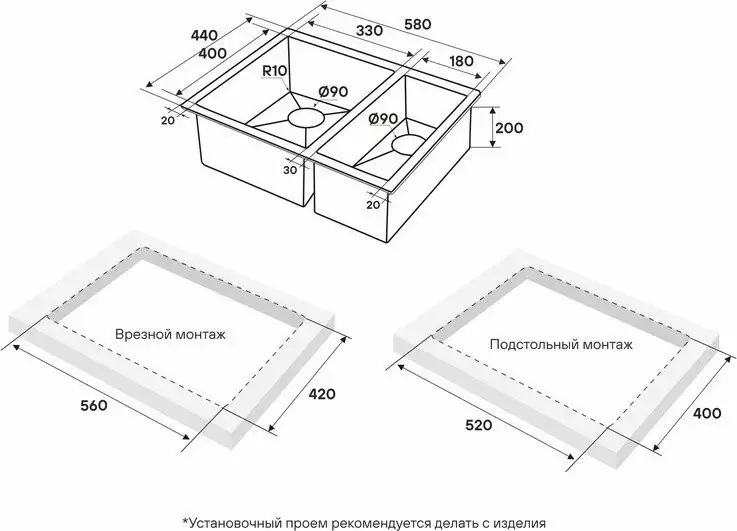 440
400
580
330
180
R10
Ø90
Ø90
200
20
30
20

Врезной монтаж
560
420

Подстольный монтаж
520
400

*Установочный проем рекомендуется делать с изделия