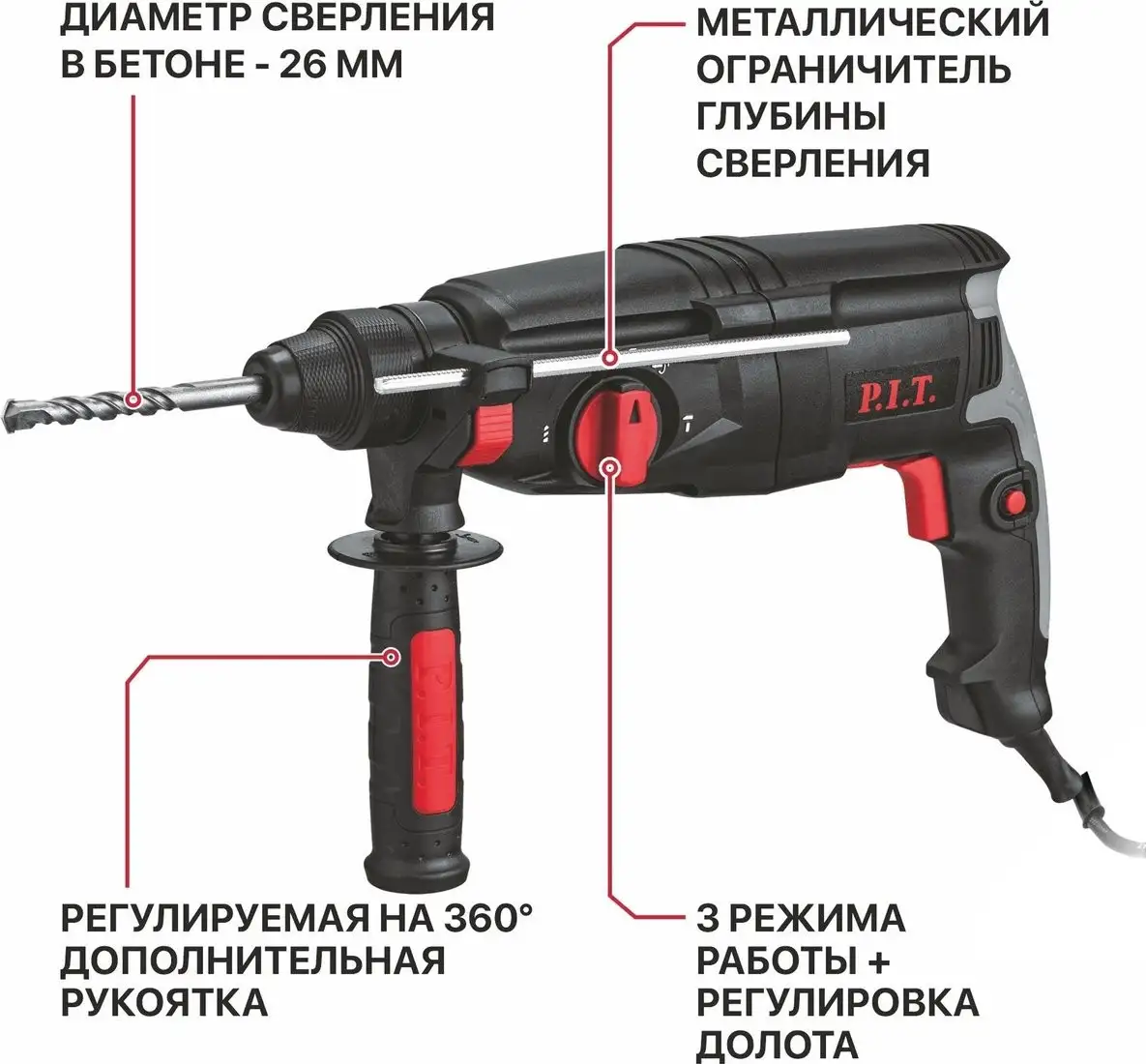 ДИАМЕТР СВЕРЛЕНИЯ В БЕТОНЕ - 26 ММ

МЕТАЛЛИЧЕСКИЙ ОГРАНИЧИТЕЛЬ ГЛУБИНЫ СВЕРЛЕНИЯ

P.I.T.

P.I.T.

РЕГУЛИРУЕМАЯ НА 360° ДОПОЛНИТЕЛЬНАЯ РУКОЯТКА

3 РЕЖИМА РАБОТЫ + РЕГУЛИРОВКА ДОЛОТА