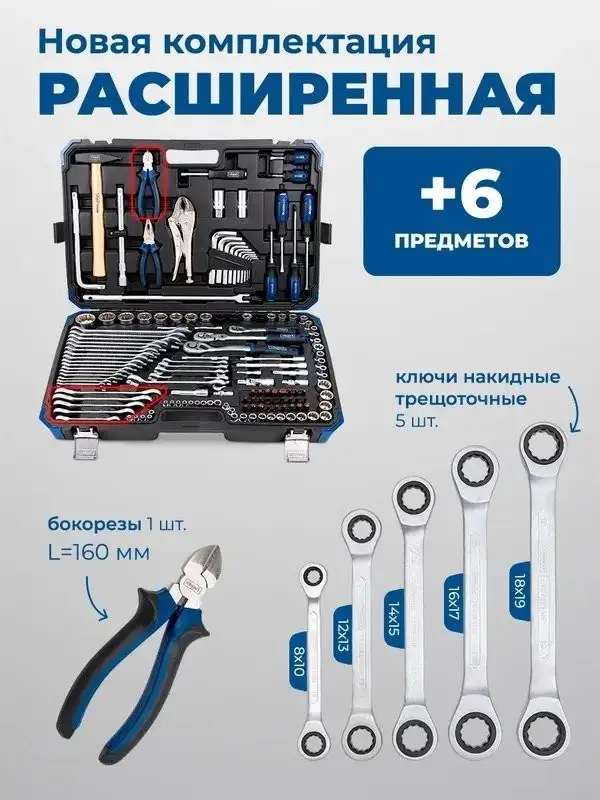 Новая комплектация
РАСШИРЕННАЯ

+6
ПРЕДМЕТОВ

ключи накидные трещоточные 5 шт.

бокорезы 1 шт.
L=160 мм

8x10
12x13
14x15
16x17
18x19