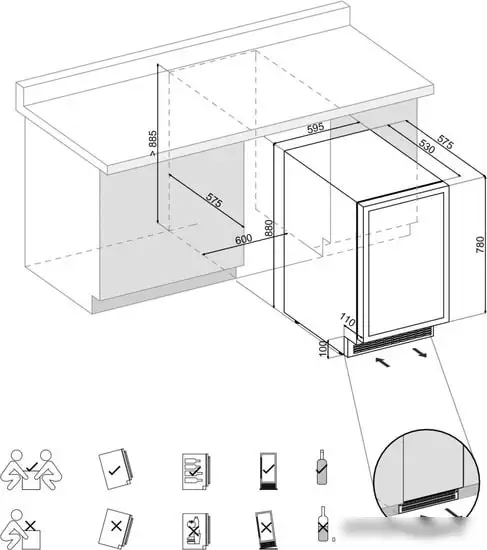 > 885
575
600
880
595
530
575
780
110
100