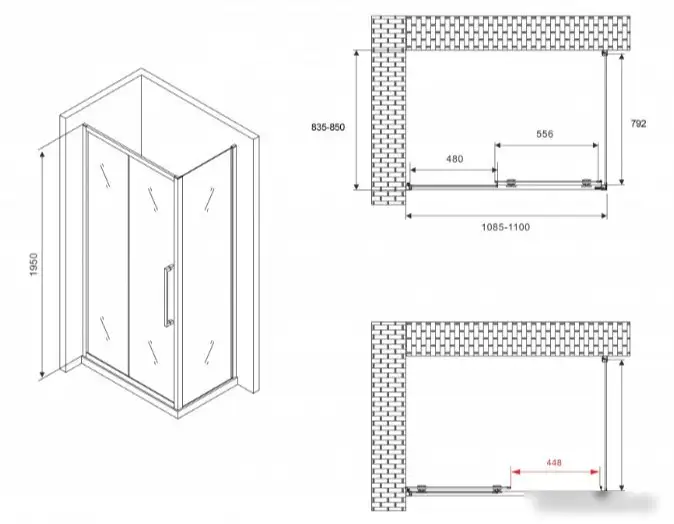 1950

835-850

556

480

792

1085-1100

448