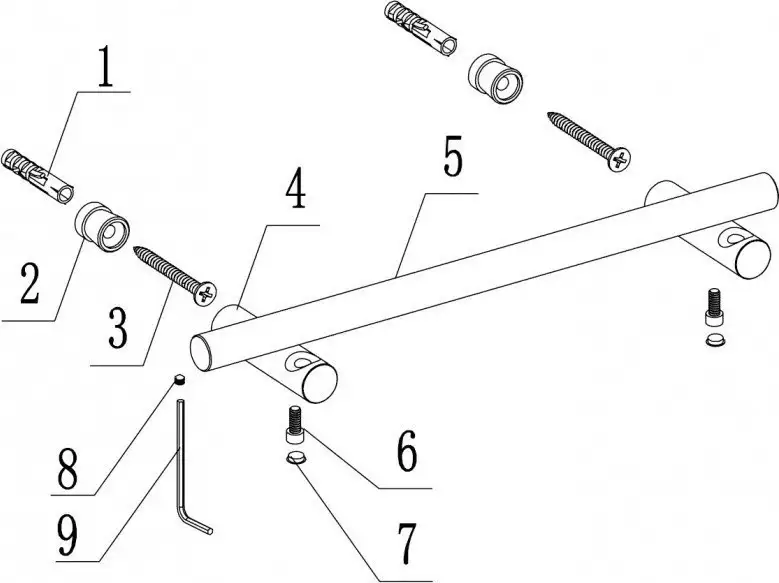 1
2
3
4
5
6
7
8
9