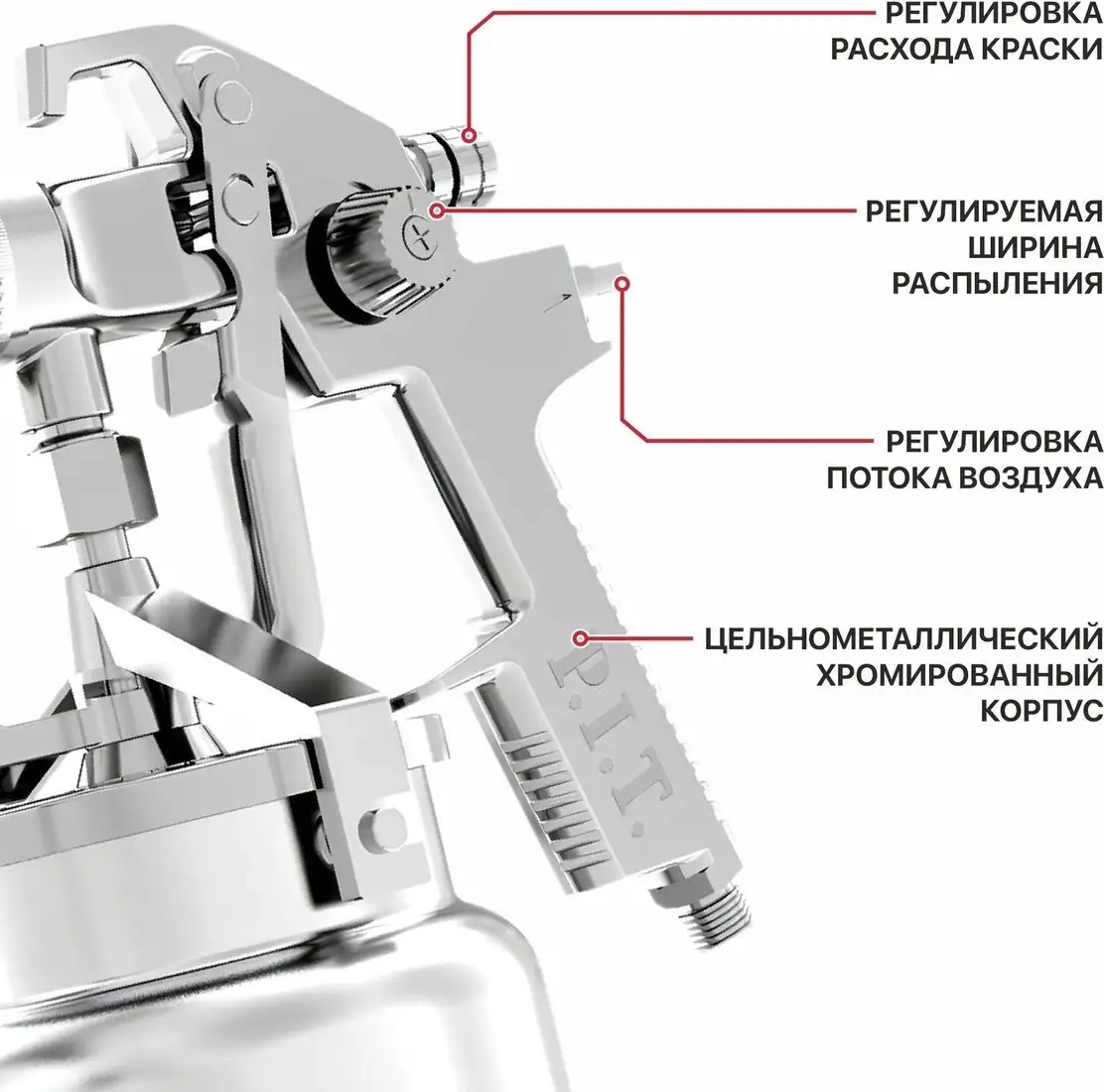 РЕГУЛИРОВКА РАСХОДА КРАСКИ

РЕГУЛИРУЕМАЯ ШИРИНА РАСПЫЛЕНИЯ

РЕГУЛИРОВКА ПОТОКА ВОЗДУХА

ЦЕЛЬНОМЕТАЛЛИЧЕСКИЙ ХРОМИРОВАННЫЙ КОРПУС

P.I.T.