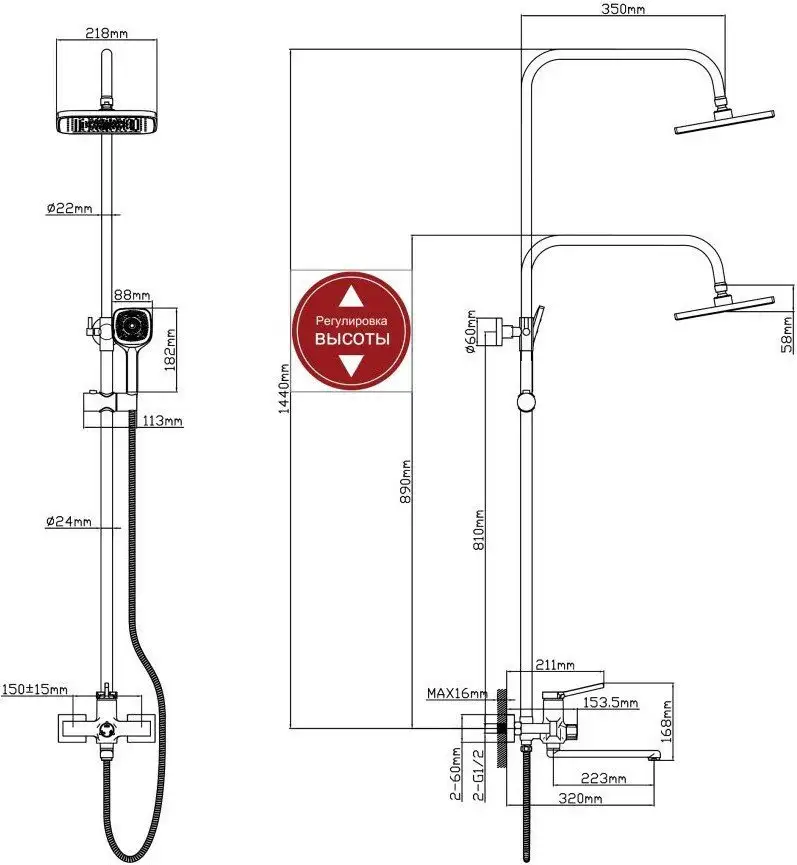 218mm

Ø22mm

88mm

182mm

113mm

Ø24mm

150±15mm

350mm

Регулировка
ВЫСОТЫ

1440mm

890mm

Ø60mm

58mm

810mm

211mm

MAX16mm

153.5mm

168mm

2-60mm

2-G1/2

223mm

320mm