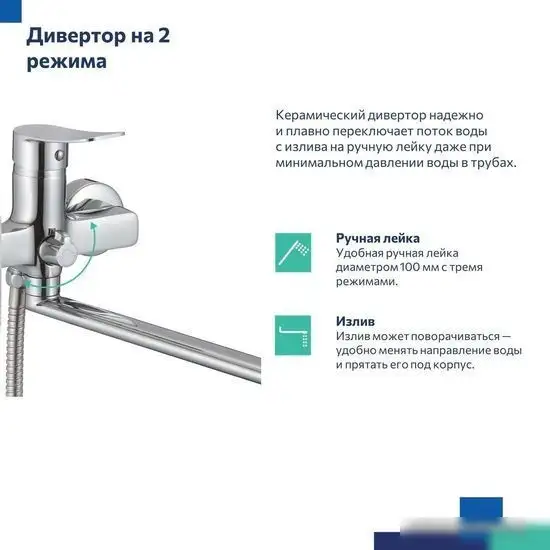 Дивертор на 2 режима

Керамический дивертор надежно и плавно переключает поток воды с излива на ручную лейку даже при минимальном давлении воды в трубах.

Ручная лейка
Удобная ручная лейка диаметром 100 мм с тремя режимами.

Излив
Излив может поворачиваться — удобно менять направление воды и прятать его под корпус.