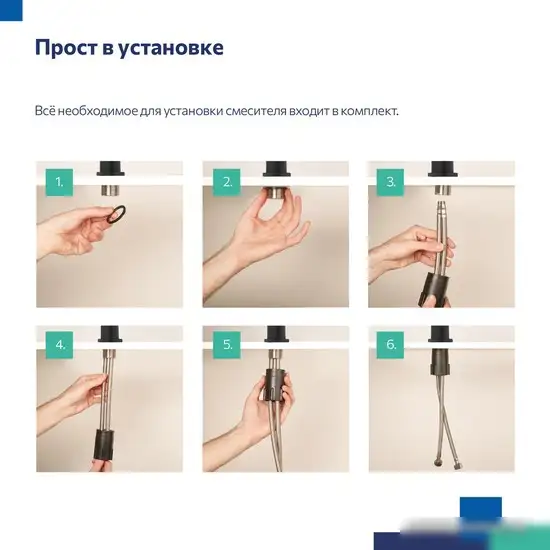 Прост в установке

Всё необходимое для установки смесителя входит в комплект.

1.

2.

3.

4.

5.

6.