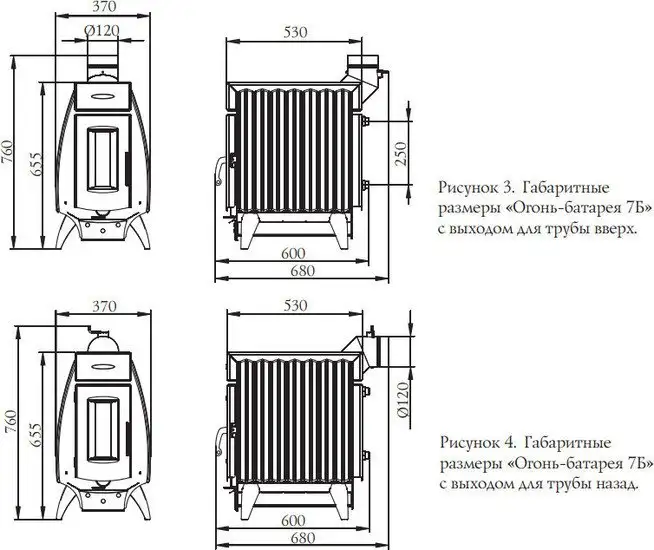 370
Ø120
760
655
530
250
600
680

Рисунок 3. Габаритные размеры «Огонь-батарея 7Б» с выходом для трубы вверх.

370
760
655
530
Ø120
600
680

Рисунок 4. Габаритные размеры «Огонь-батарея 7Б» с выходом для трубы назад.