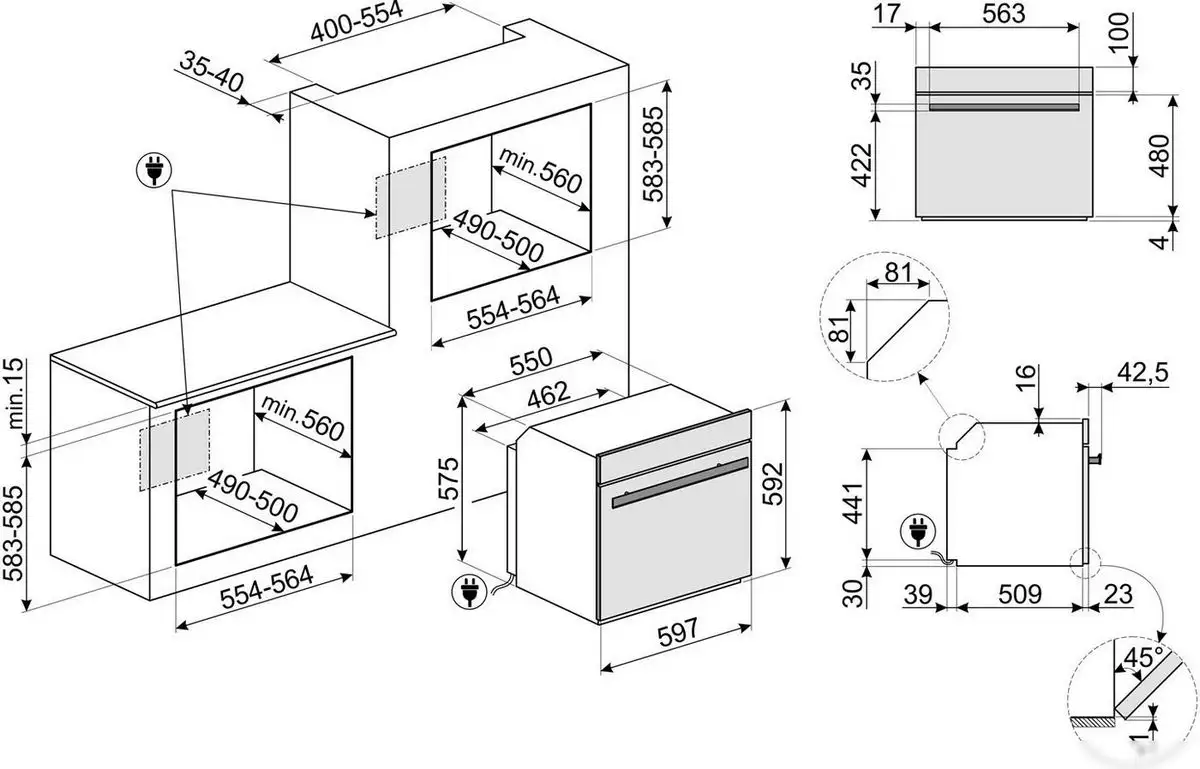 400-554
35-40
583-585
min.560
490-500
554-564
min.15
583-585
min.560
490-500
554-564
550
462
575
592
597
17
563
100
35
422
480
4
81
81
16
42,5
441
30
39
509
23
45°
1