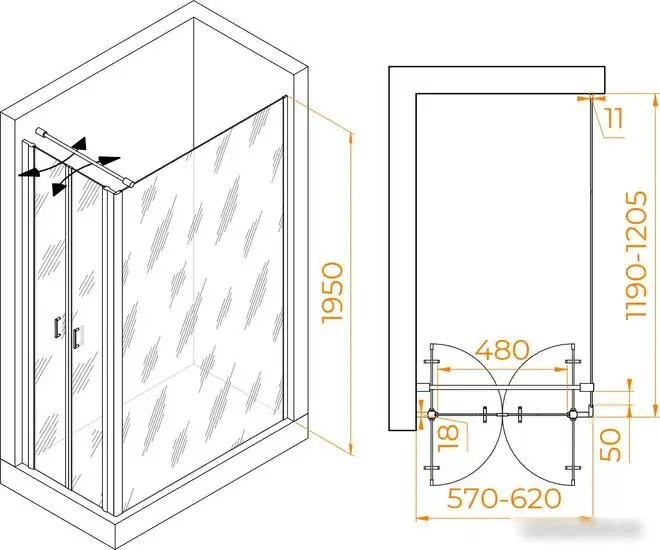 1950

11

1190-1205

480

18

50

570-620