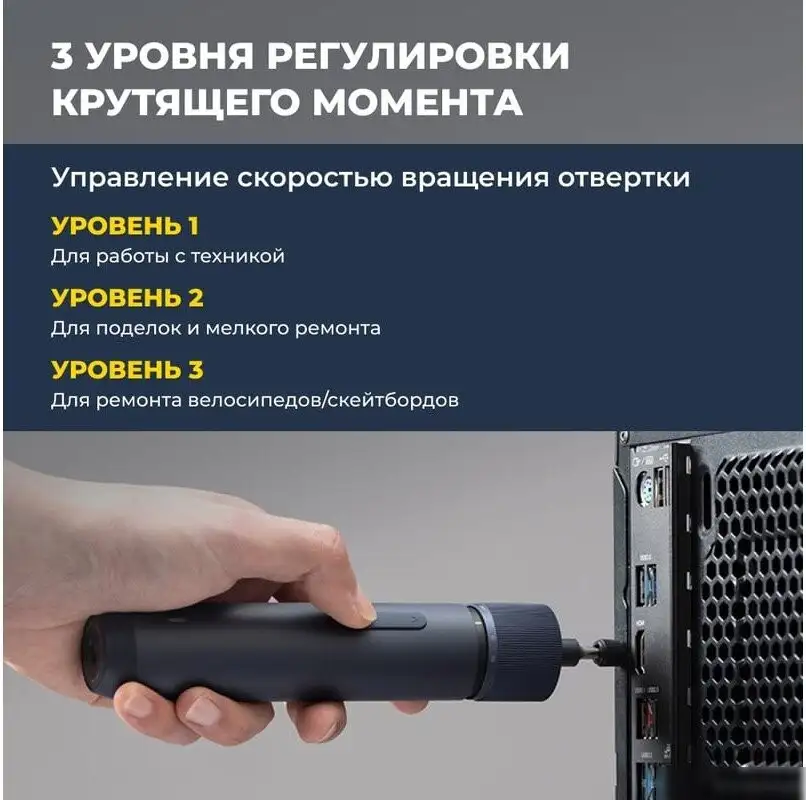 3 УРОВНЯ РЕГУЛИРОВКИ КРУТЯЩЕГО МОМЕНТА

Управление скоростью вращения отвертки

УРОВЕНЬ 1
Для работы с техникой

УРОВЕНЬ 2
Для поделок и мелкого ремонта

УРОВЕНЬ 3
Для ремонта велосипедов/скейтбордов