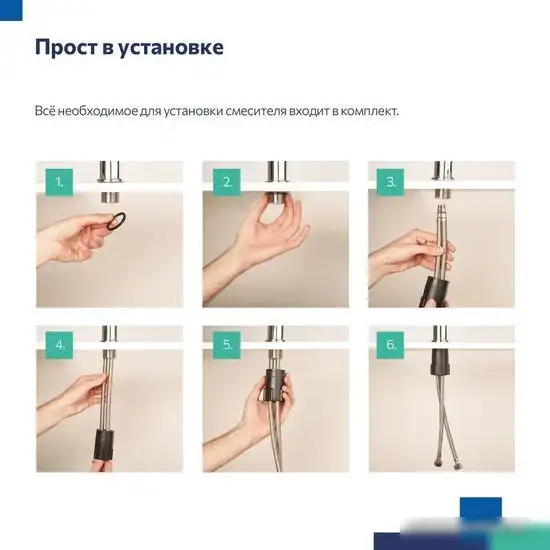 Прост в установке

Всё необходимое для установки смесителя входит в комплект.

1.

2.

3.

4.

5.

6.