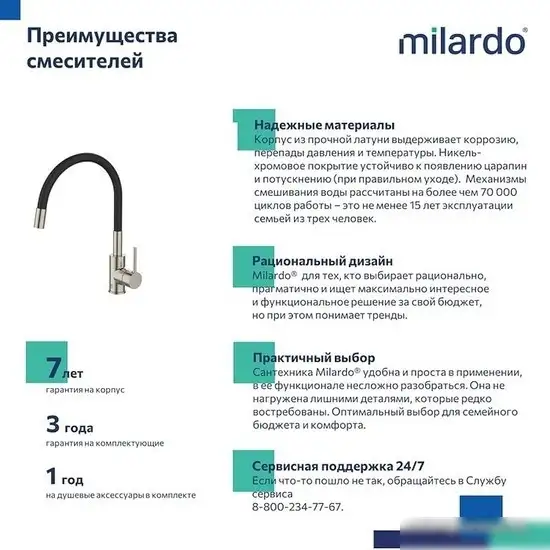 Преимущества смесителей

milardo®

Надежные материалы
Корпус из прочной латуни выдерживает коррозию, перепады давления и температуры. Никель-хромовое покрытие устойчиво к появлению царапин и потускнению (при правильном уходе). Механизмы смешивания воды рассчитаны на более чем 70 000 циклов работы – это не менее 15 лет эксплуатации семьей из трех человек.

Рациональный дизайн
Milardo® для тех, кто выбирает рационально, прагматично и ищет максимально интересное и функциональное решение за свой бюджет, но при этом понимает тренды.

Практичный выбор
Сантехника Milardo® удобна и проста в применении, в ее функционале несложно разобраться. Она не нагружена лишними деталями, которые редко востребованы. Оптимальный выбор для семейного бюджета и комфорта.

Сервисная поддержка 24/7
Если что-то пошло не так, обращайтесь в Службу сервиса
8-800-234-77-67.

7 лет
гарантия на корпус

3 года
гарантия на комплектующие

1 год
на душевые аксессуары в комплекте