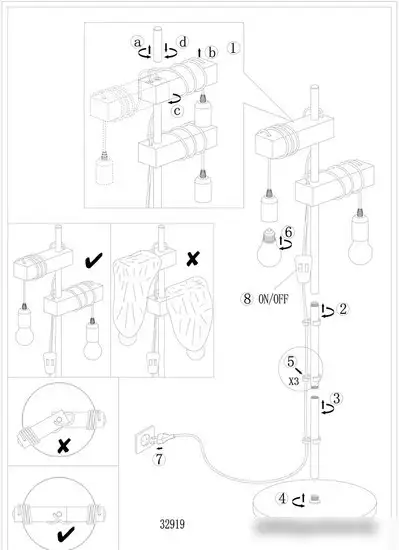 a
d
b
1
c
6
8 ON/OFF
2
5
X3
3
7
4
32919