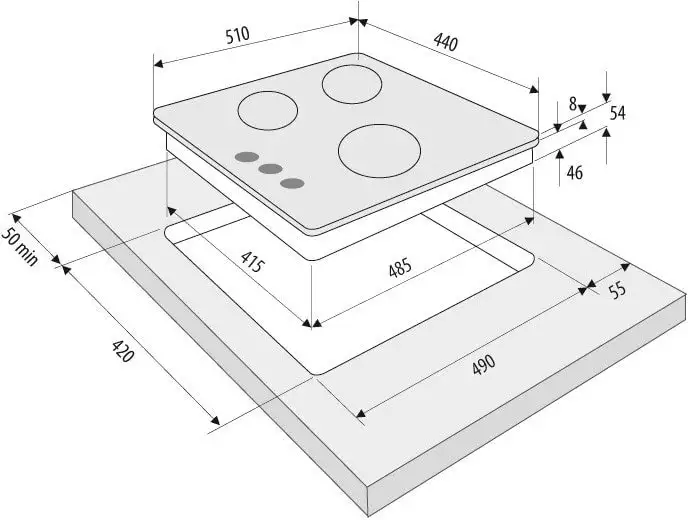 510
440
8
54
46
50 min
415
485
55
420
490