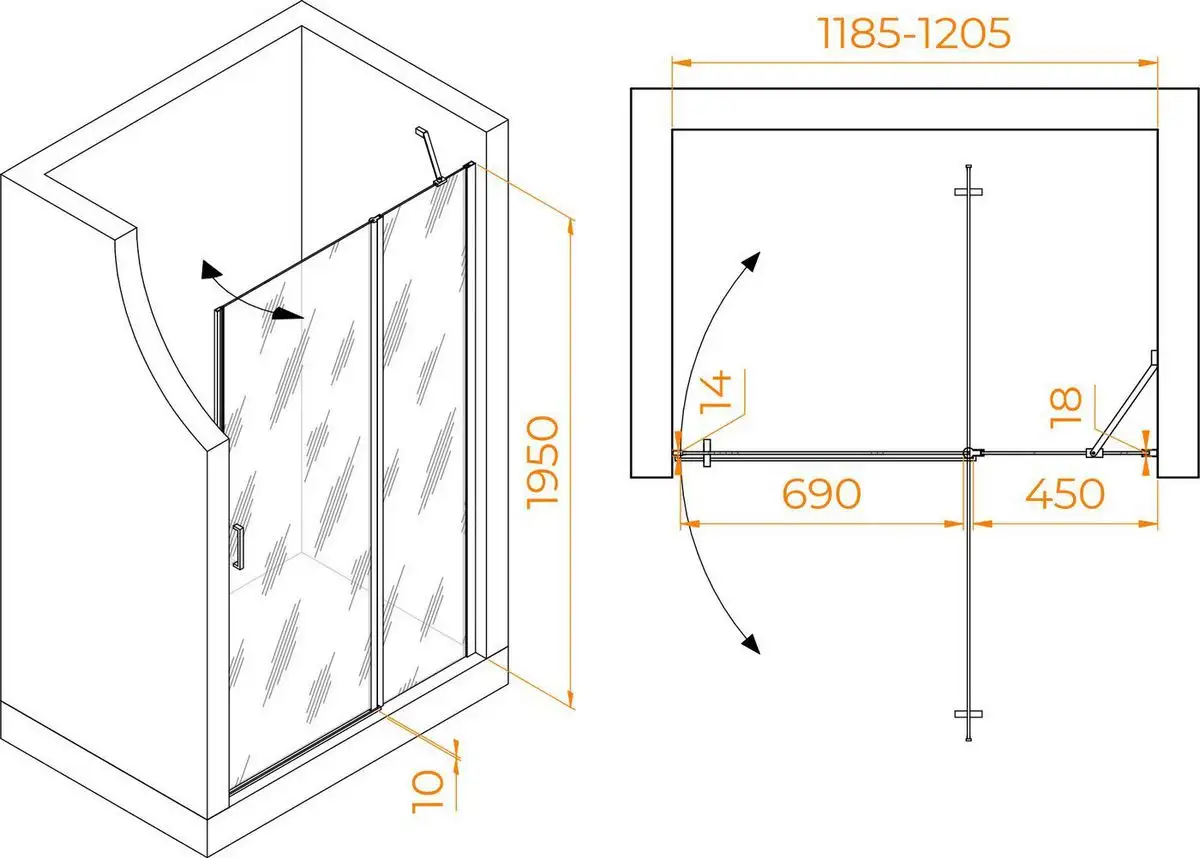 1950

10

1185-1205

14

18

690

450