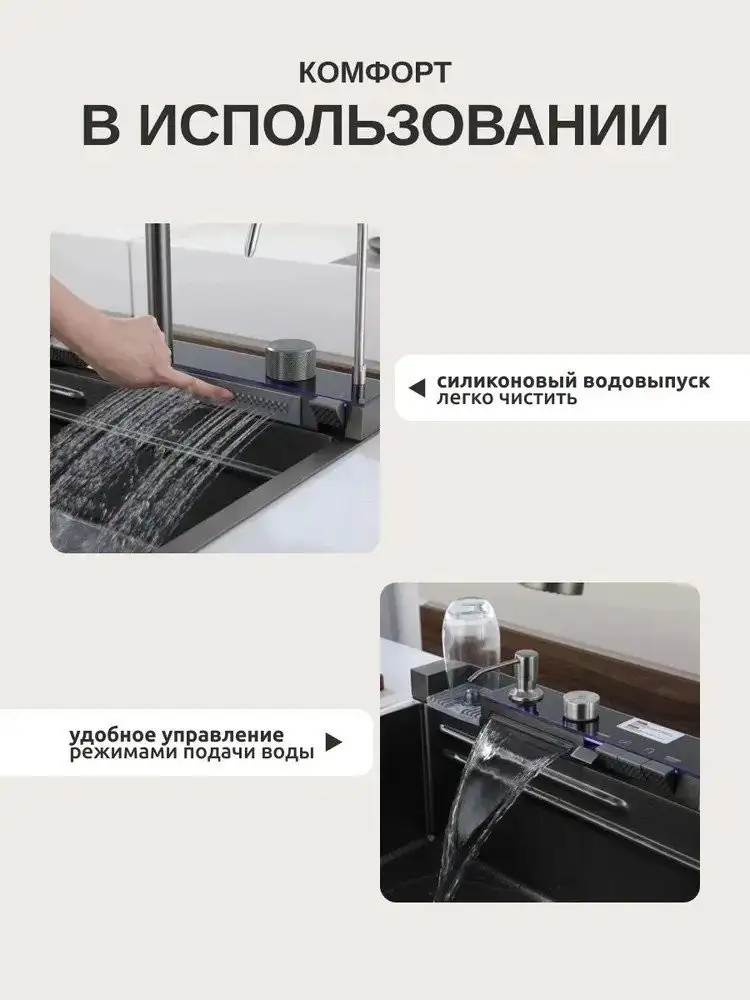 КОМФОРТ
В ИСПОЛЬЗОВАНИИ

силиконовый водовыпуск легко чистить

удобное управление режимами подачи воды