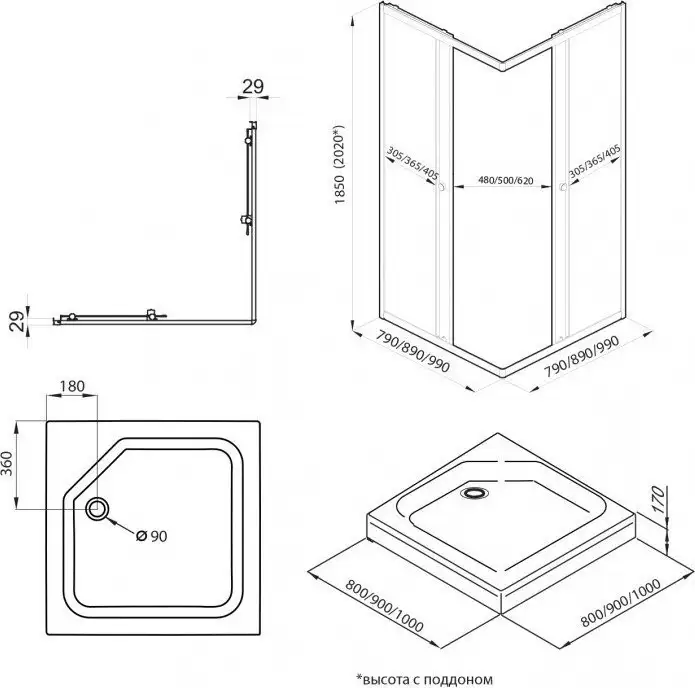 29

29

1850 (2020*)

305/365/405

480/500/620

305/365/405

790/890/990

790/890/990

180

360

Ø 90

170

800/900/1000

800/900/1000

*высота с поддоном